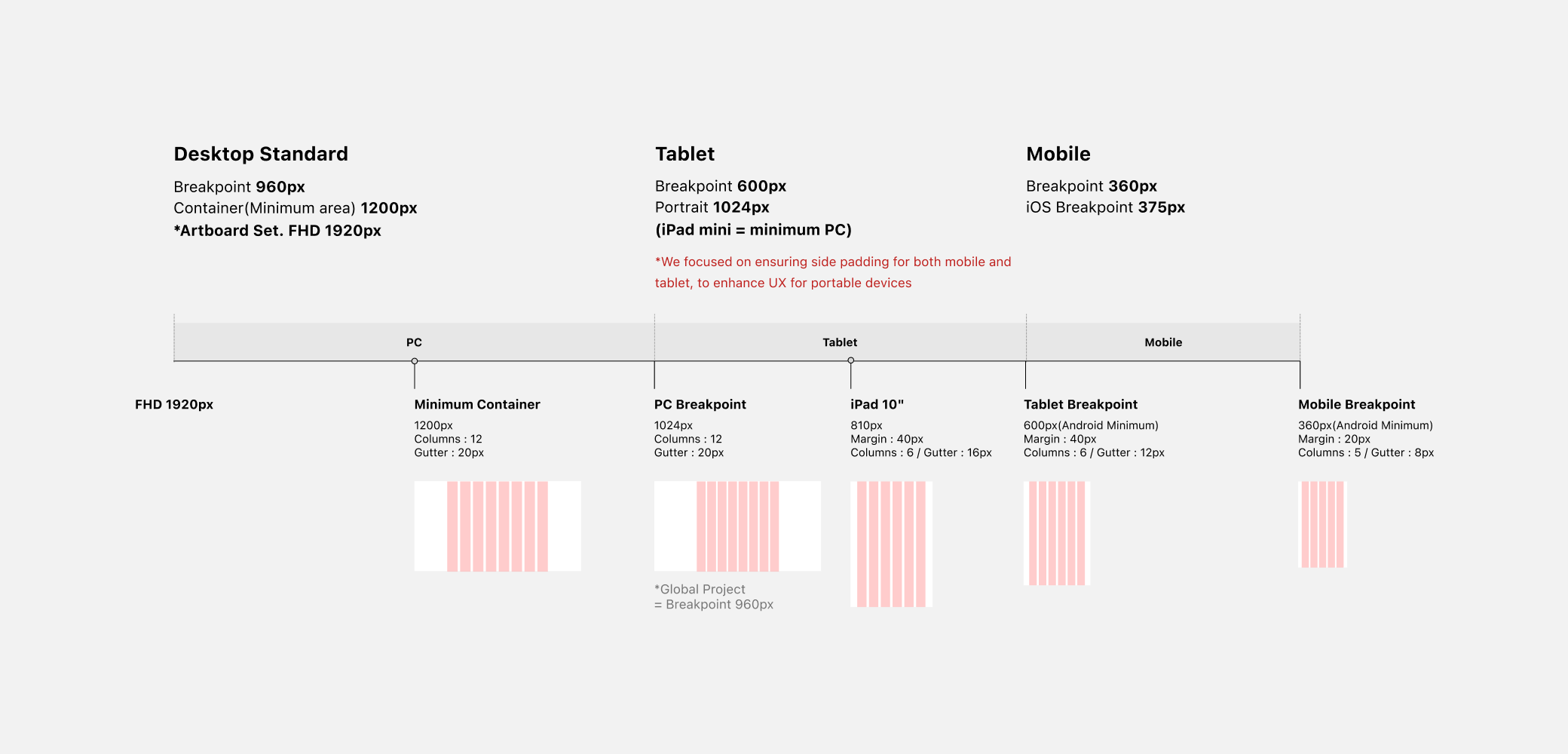 Desktop Standard

Breakpoint 960px
Container(Minimum area) 1200px
*Artboard Set. FHD 1920px

Tablet

Breakpoint 600px
Portrait 1024px
(iPad mini = minimum PC)

*We focused on ensuring side padding for both mobile and tablet, to enhance UX for portable devices

Mobile

Breakpoint 360px
iOS Breakpoint 375px

PC

Tablet

Mobile

FHD 1920px

Minimum Container
1200px
Columns : 12
Gutter : 20px

PC Breakpoint
1024px
Columns : 12
Gutter : 20px

*Global Project
= Breakpoint 960px

iPad 10"
810px
Margin : 40px
Columns : 6 / Gutter : 16px

Tablet Breakpoint
600px(Android Minimum)
Margin : 40px
Columns : 6 / Gutter : 12px

Mobile Breakpoint
360px(Android Minimum)
Margin : 20px
Columns : 5 / Gutter : 8px